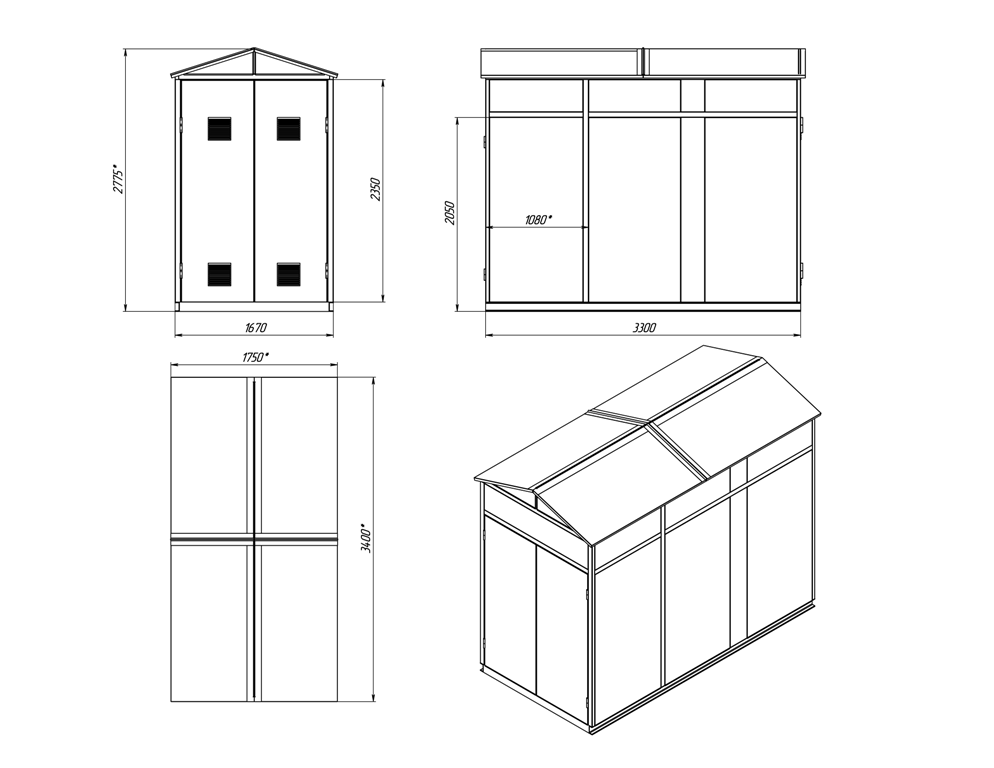 2775*
2350
1670
2050
1080*
3300
1750*
3400*